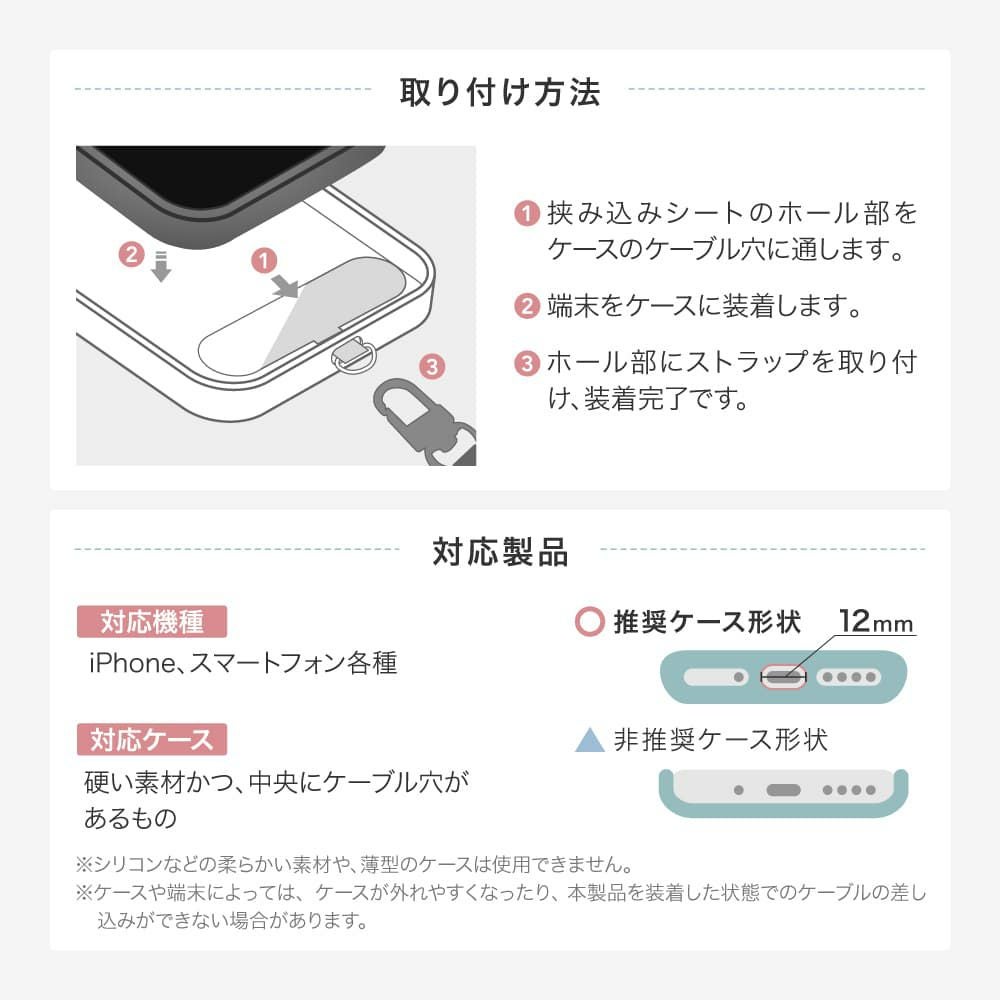 取り付け方法

2 1 3

1 挟み込みシートのホール部をケースのケーブル穴に通します。

2 端末をケースに装着します。

3 ホール部にストラップを取り付け、装着完了です。

対応製品

対応機種

iPhone、スマートフォン各種

対応ケース

硬い素材かつ、中央にケーブル穴があるもの

○ 推奨ケース形状 12mm

▲ 非推奨ケース形状

※シリコンなどの柔らかい素材や、薄型のケースは使用できません。

※ケースや端末によっては、ケースが外れやすくなったり、本製品を装着した状態でのケーブルの差し込みができない場合があります。