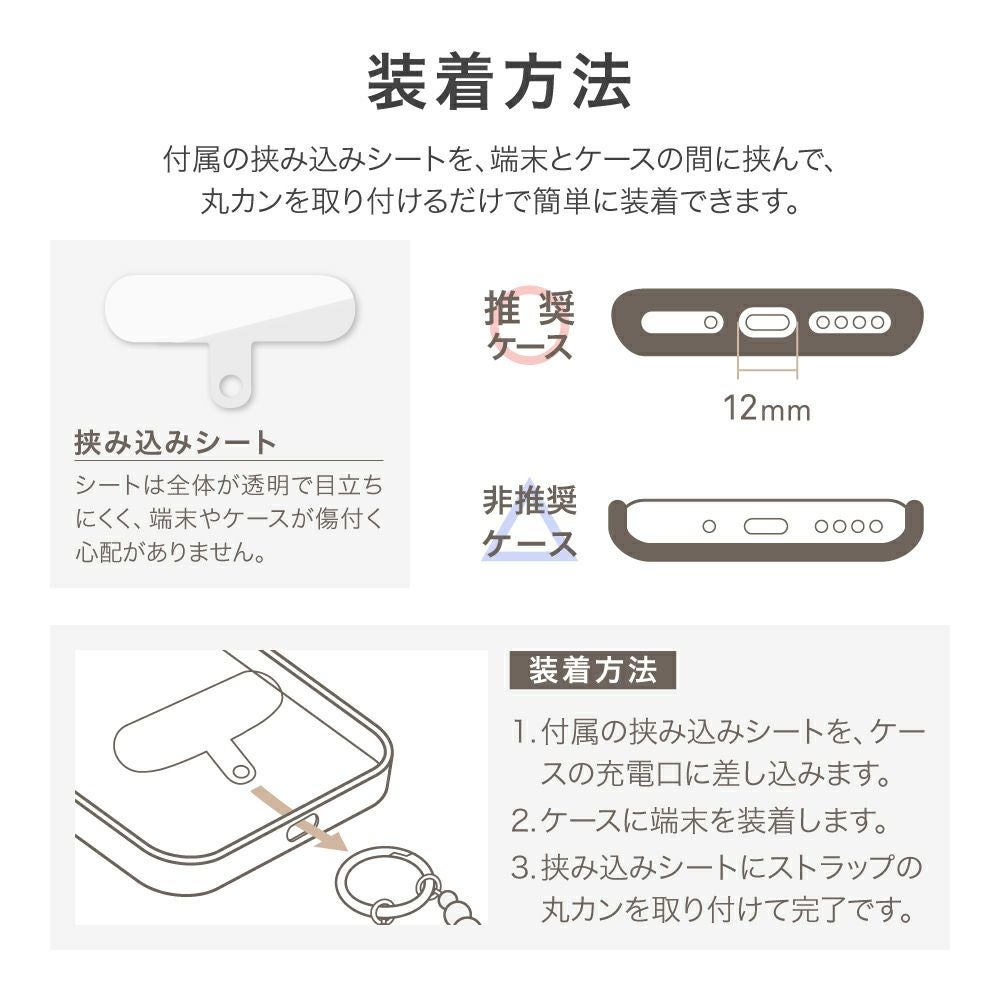 装着方法

付属の挟み込みシートを、端末とケースの間に挟んで、丸カンを取り付けるだけで簡単に装着できます。

挟み込みシート

シートは全体が透明で目立ちにくく、端末やケースが傷付く心配がありません。

推奨ケース

12mm

非推奨ケース

装着方法

1. 付属の挟み込みシートを、ケースの充電口に差し込みます。

2. ケースに端末を装着します。

3. 挟み込みシートにストラップの丸カンを取り付けて完了です。