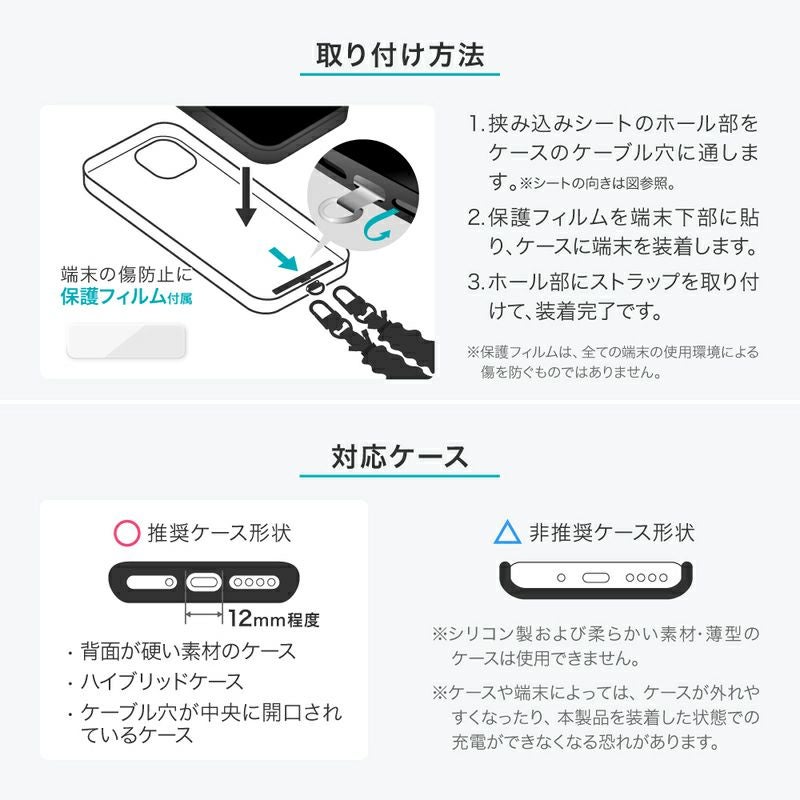 取り付け方法

端末の傷防止に
保護フィルム付属

1. 挟み込みシートのホール部をケースのケーブル穴に通します。※シートの向きは図参照。

2. 保護フィルムを端末下部に貼り、ケースに端末を装着します。

3. ホール部にストラップを取り付けて、装着完了です。

※保護フィルムは、全ての端末の使用環境による傷を防ぐものではありません。

対応ケース

○ 推奨ケース形状

12mm程度

・背面が硬い素材のケース
・ハイブリッドケース
・ケーブル穴が中央に開口されているケース

△ 非推奨ケース形状

※シリコン製および柔らかい素材・薄型のケースは使用できません。

※ケースや端末によっては、ケースが外れやすくなったり、本製品を装着した状態での充電ができなくなる恐れがあります。