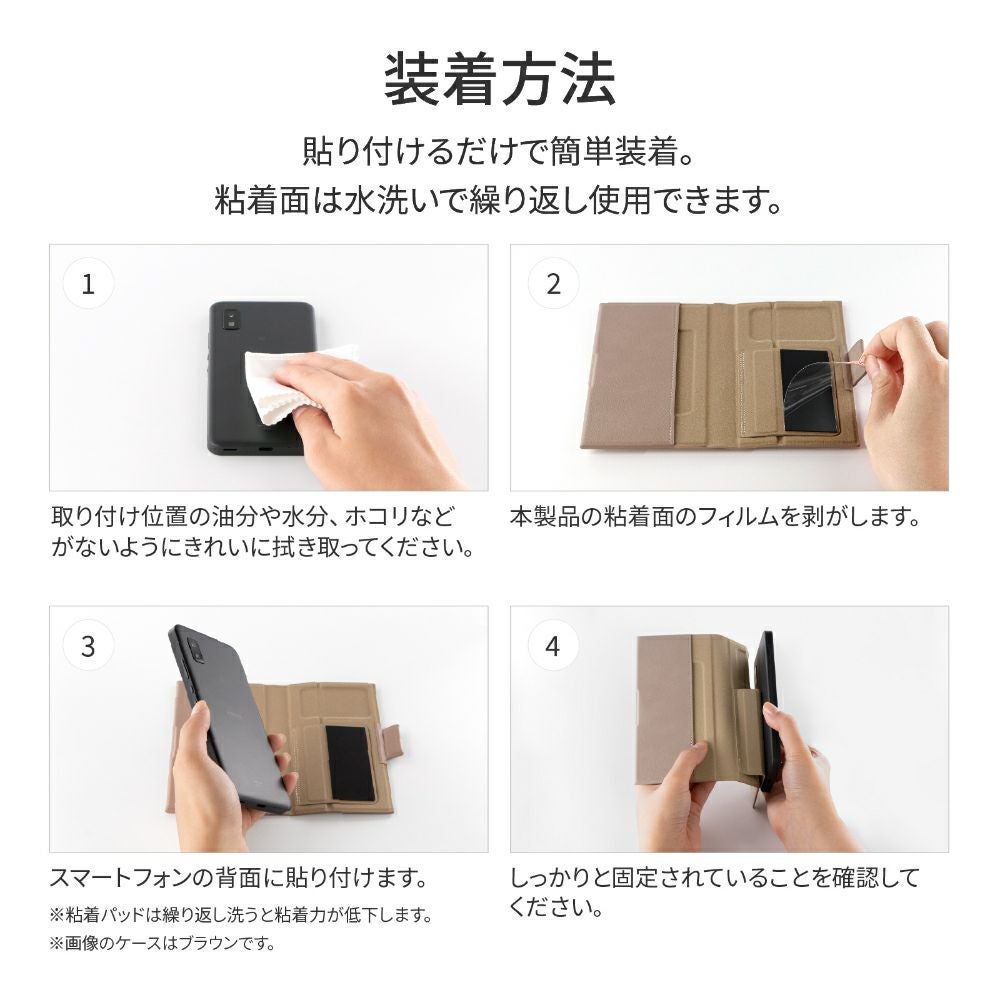 装着方法

貼り付けるだけで簡単装着。
粘着面は水洗いで繰り返し使用できます。

1

取り付け位置の油分や水分、ホコリなどがないようにきれいに拭き取ってください。

2

本製品の粘着面のフィルムを剥がします。

3

スマートフォンの背面に貼り付けます。

※粘着パッドは繰り返し洗うと粘着力が低下します。
※画像のケースはブラウンです。

4

しっかりと固定されていることを確認してください。