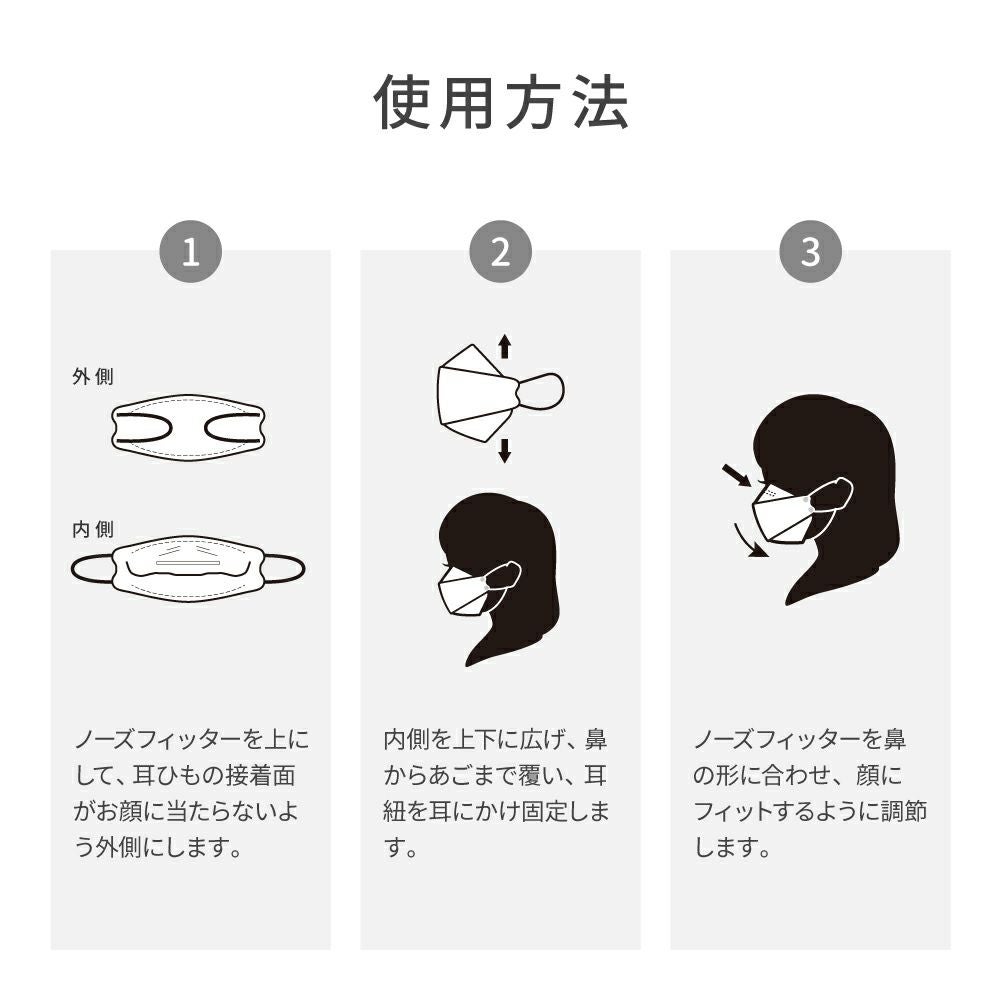 使用方法

1

外側

内側

ノーズフィッターを上にして、耳ひもの接着面がお顔に当たらないよう外側にします。

2

内側を上下に広げ、鼻からあごまで覆い、耳紐を耳にかけ固定します。

3

ノーズフィッターを鼻の形に合わせ、顔にフィットするように調節します。