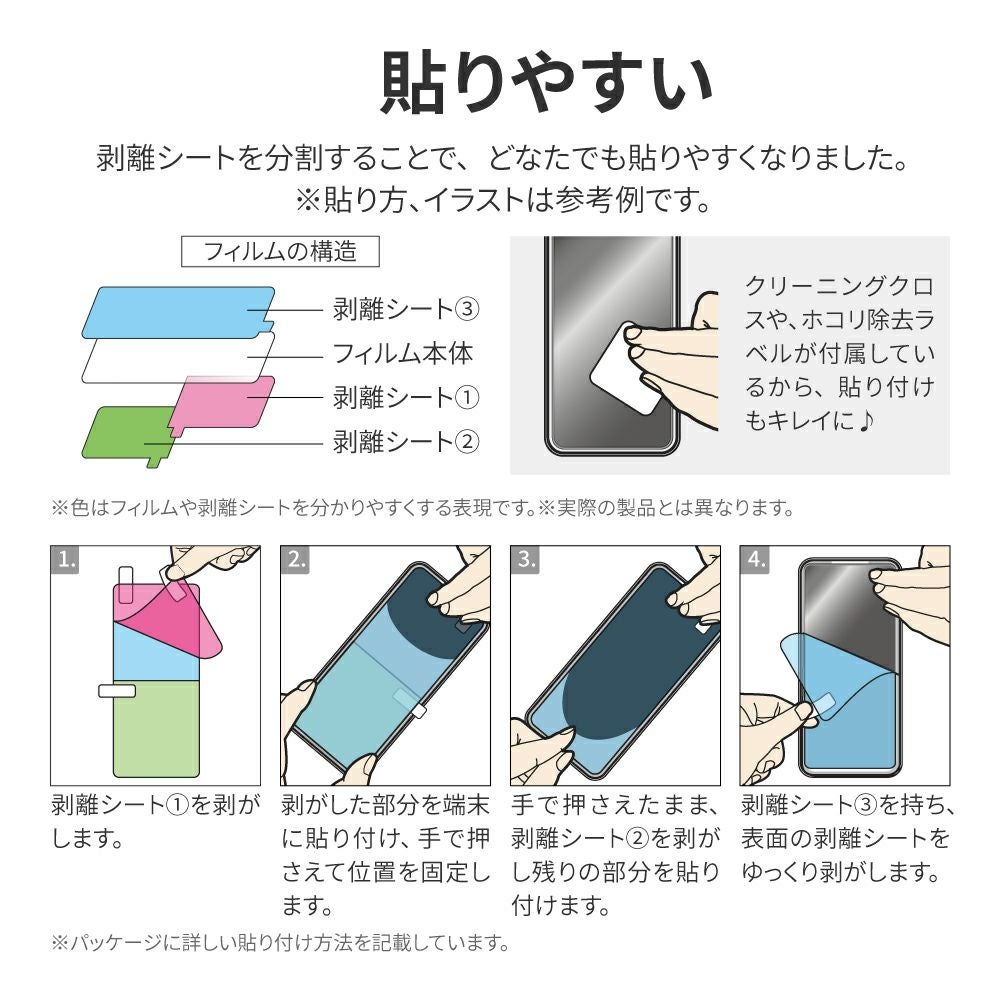 貼りやすい

剥離シートを分割することで、どなたでも貼りやすくなりました。
※貼り方、イラストは参考例です。

フィルムの構造

剥離シート③
フィルム本体
剥離シート①
剥離シート②

クリーニングクロスや、ホコリ除去ラベルが付属しているから、貼り付けもキレイに♪

※色はフィルムや剥離シートを分かりやすくする表現です。※実際の製品とは異なります。

1.
剥離シート①を剥がします。

2.
剥がした部分を端末に貼り付け、手で押さえて位置を固定します。

3.
手で押さえたまま、剥離シート②を剥がし残りの部分を貼り付けます。

4.
剥離シート③を持ち、表面の剥離シートをゆっくり剥がします。

※パッケージに詳しい貼り付け方法を記載しています。