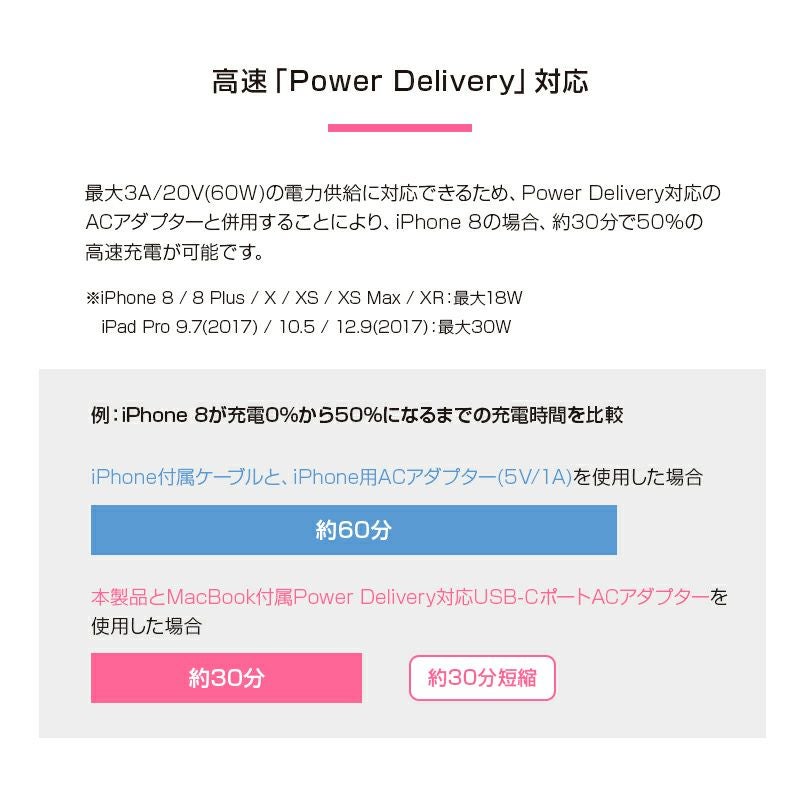 高速「Power Delivery」対応

最大3A/20V(60W)の電力供給に対応できるため、Power Delivery対応のACアダプターと併用することにより、iPhone 8の場合、約30分で50%の高速充電が可能です。

※iPhone 8 / 8 Plus / X / XS / XS Max / XR：最大18W
iPad Pro 9.7(2017) / 10.5 / 12.9(2017)：最大30W

例：iPhone 8が充電0%から50%になるまでの充電時間を比較

iPhone付属ケーブルと、iPhone用ACアダプター(5V/1A)を使用した場合

約60分

本製品とMacBook付属Power Delivery対応USB-CポートACアダプターを使用した場合

約30分

約30分短縮