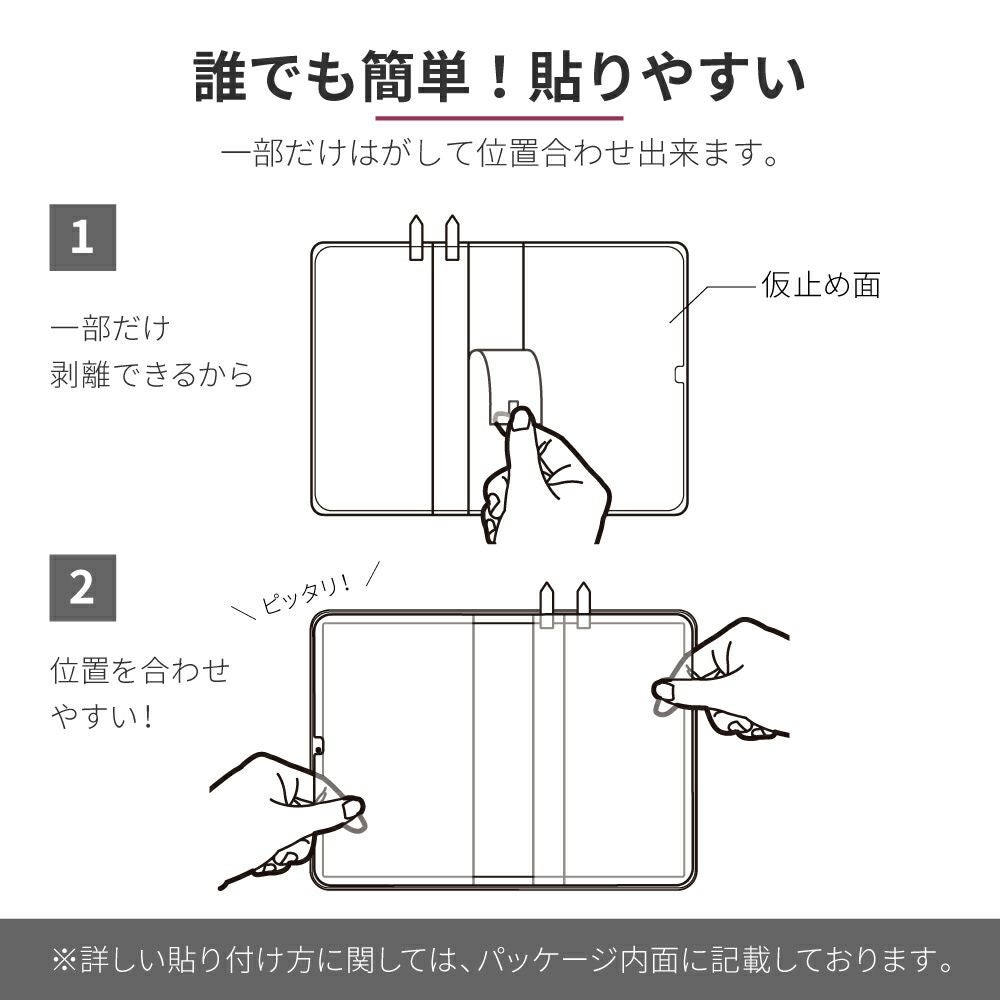 誰でも簡単！貼りやすい

一部だけはがして位置合わせ出来ます。

1

一部だけ
剥離できるから

仮止め面

2

ピッタリ！

位置を合わせ
やすい！

※詳しい貼り付け方に関しては、パッケージ内面に記載しております。