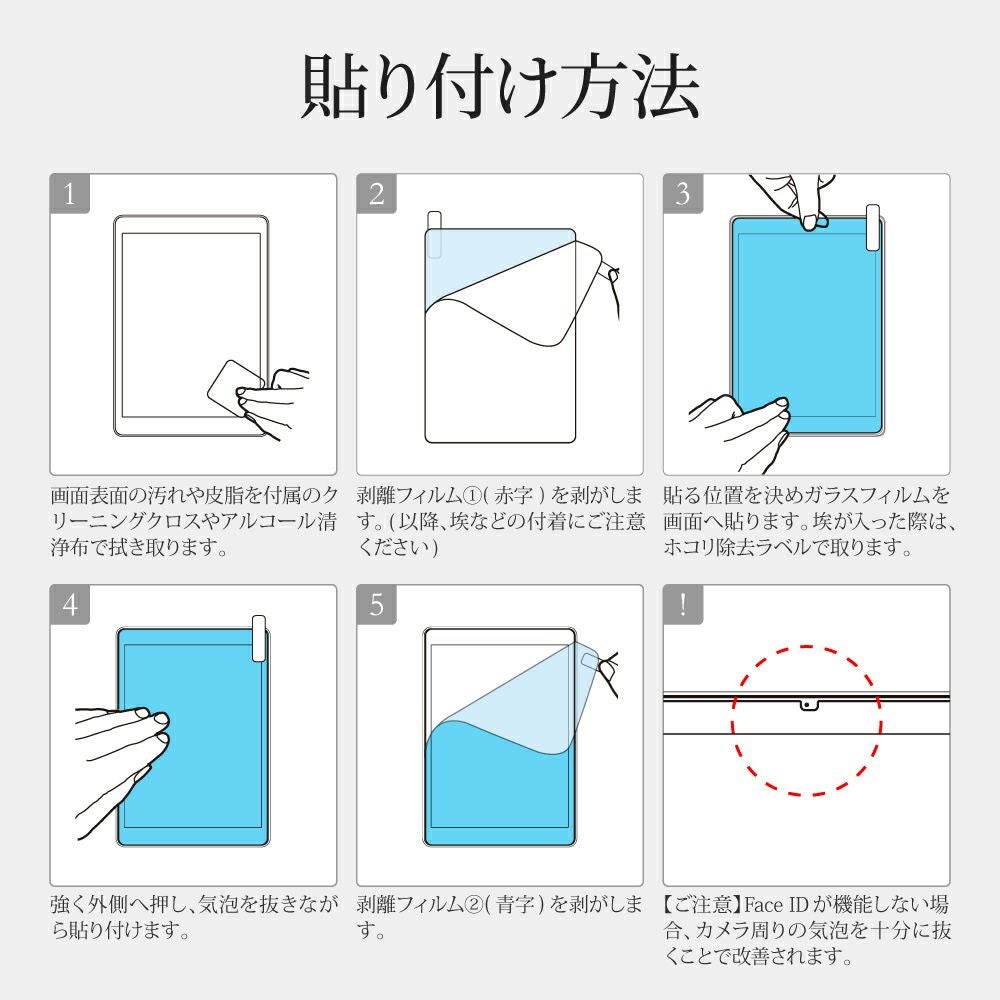 貼り付け方法

1

画面表面の汚れや皮脂を付属のクリーニングクロスやアルコール清浄布で拭き取ります。

2

剥離フィルム①（赤字）を剥がします。(以降、埃などの付着にご注意ください)

3

貼る位置を決めガラスフィルムを画面へ貼ります。埃が入った際は、ホコリ除去ラベルで取ります。

4

強く外側へ押し、気泡を抜きながら貼り付けます。

5

剥離フィルム②（青字）を剥がします。

!

【ご注意】Face IDが機能しない場合、カメラ周りの気泡を十分に抜くことで改善されます。