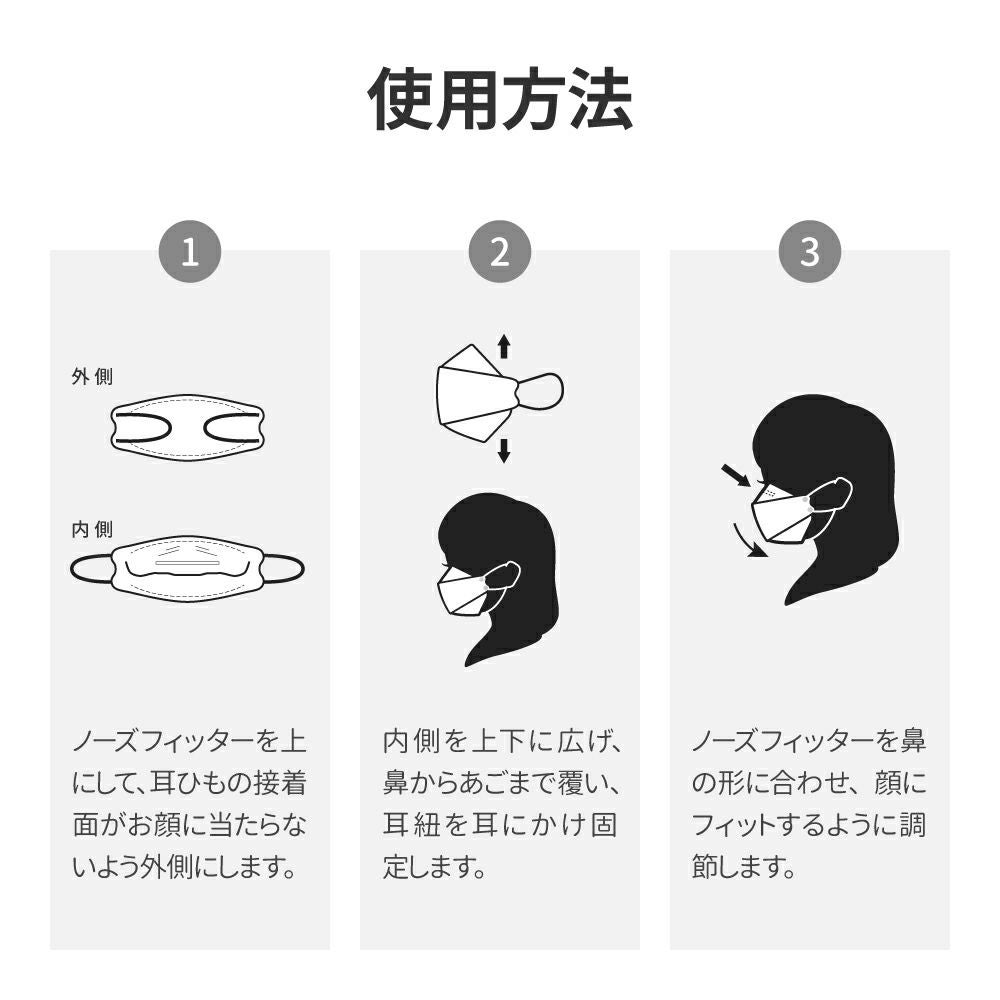 使用方法

1

外側

内側

ノーズフィッターを上にして、耳ひもの接着面がお顔に当たらないよう外側にします。

2

内側を上下に広げ、鼻からあごまで覆い、耳紐を耳にかけ固定します。

3

ノーズフィッターを鼻の形に合わせ、顔にフィットするように調節します。